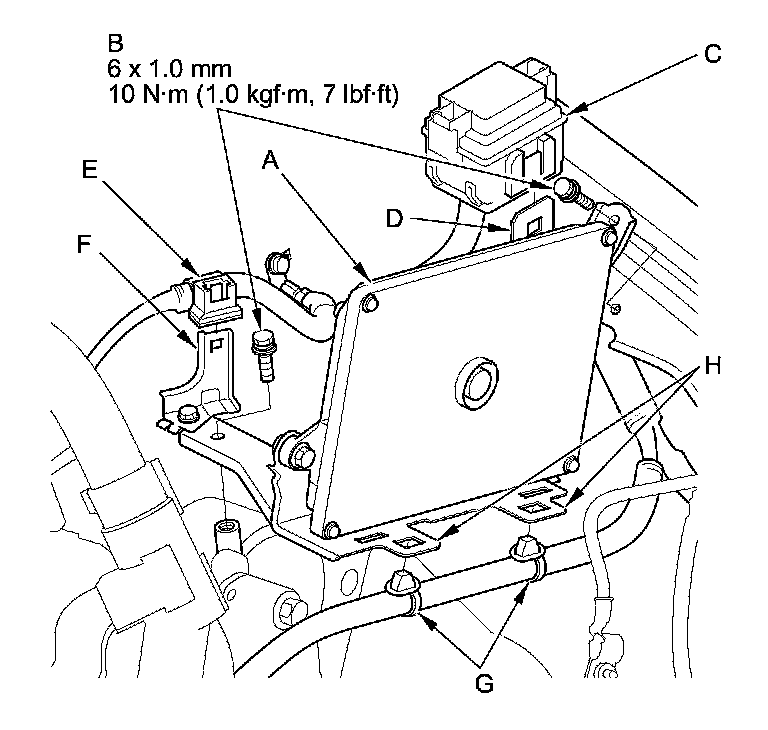 B
6 x 1.0 mm
10 N·m (1.0 kgf·m, 7 lbf·ft)

C

A

E

D

F

H

G