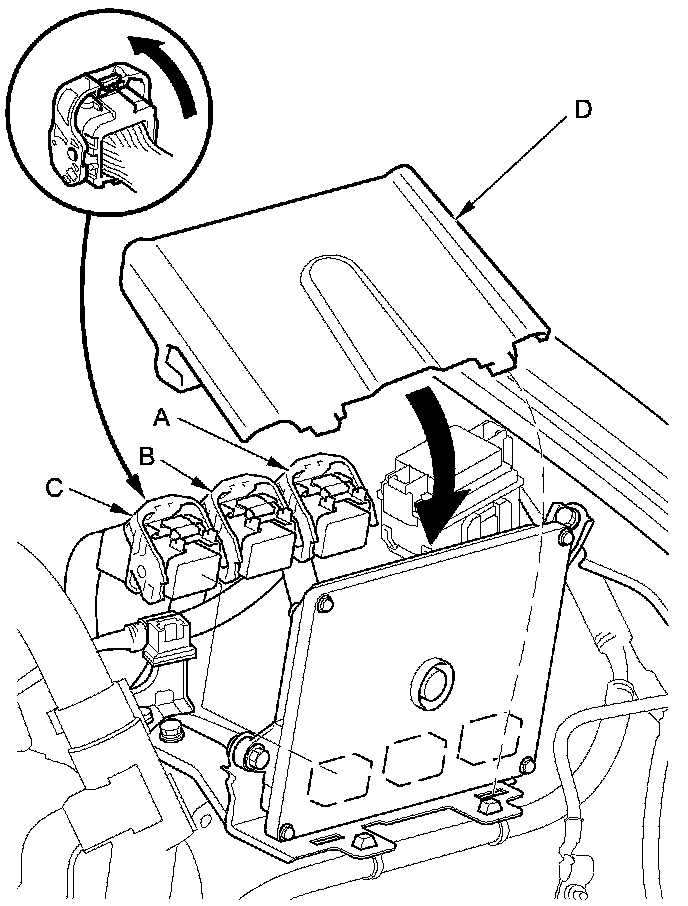 D
A
B
C