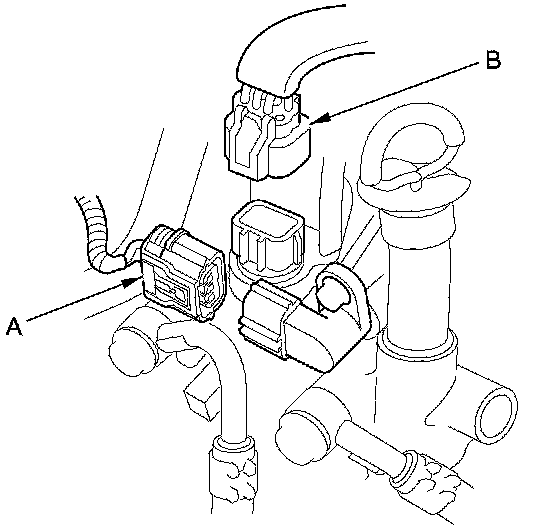 B
A