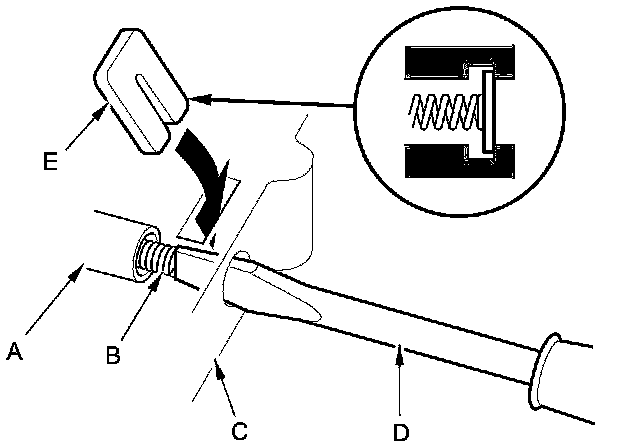 E
A
B
C
D