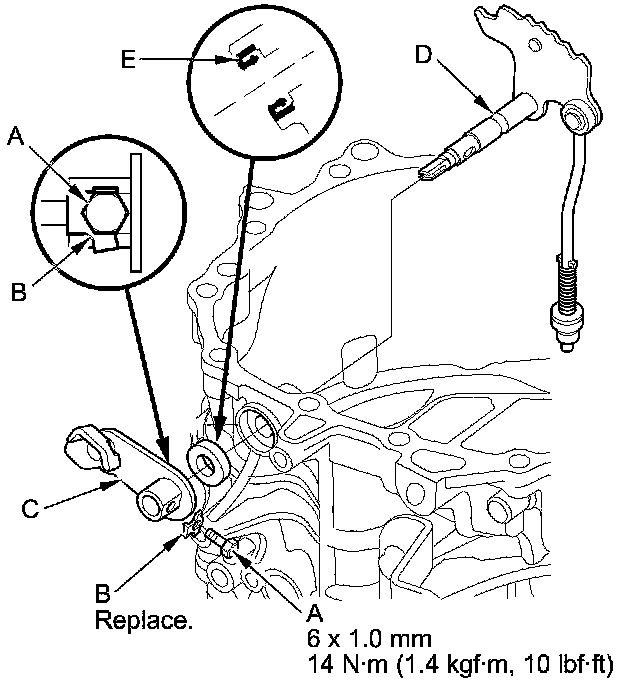 E

D

A

B

C

B
Replace.

A
6 x 1.0 mm
14 N·m (1.4 kgf·m, 10 lbf·ft)