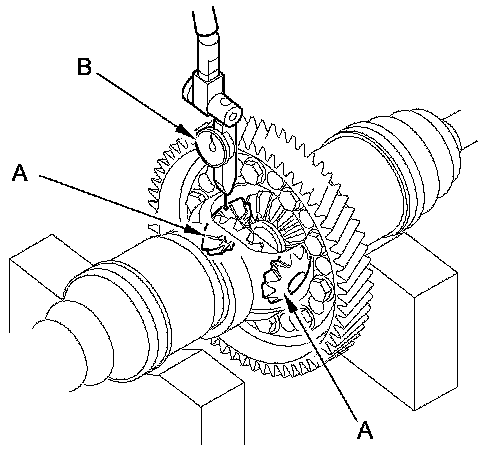 B
A
A