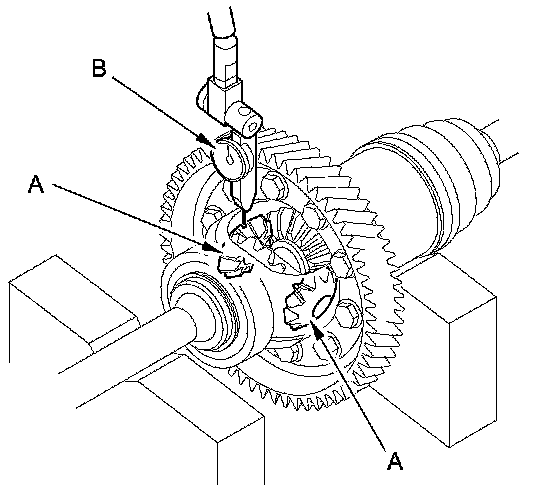 B
A
A