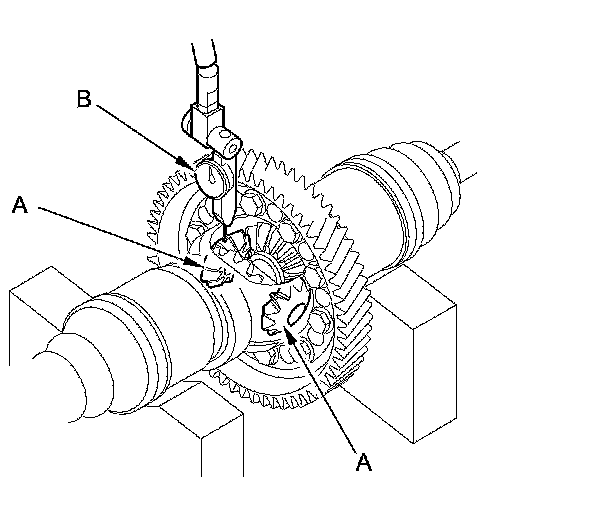 B
A
A