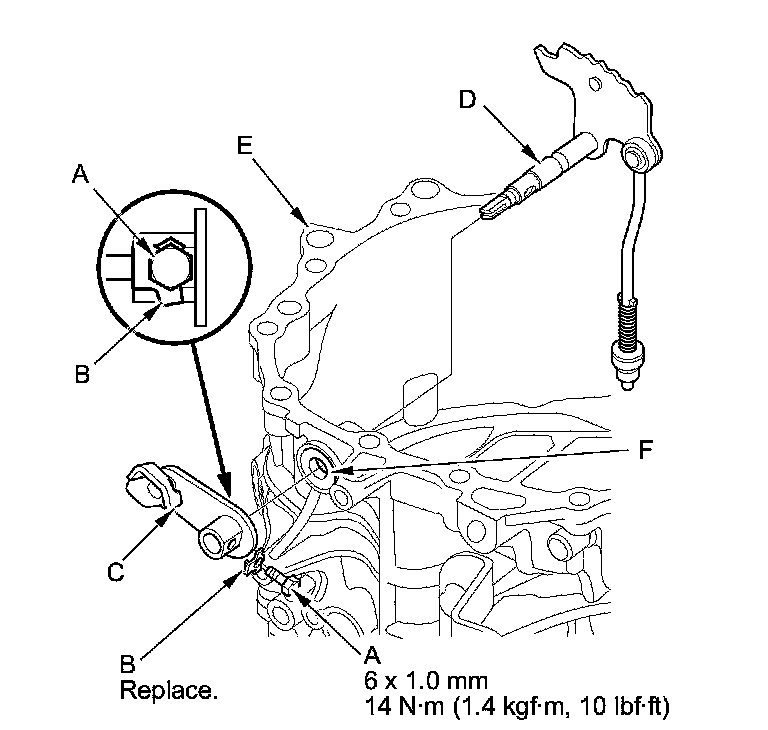 D

E

A

B

F

C

B
Replace.

A
6 x 1.0 mm
14 N·m (1.4 kgf·m, 10 lbf·ft)