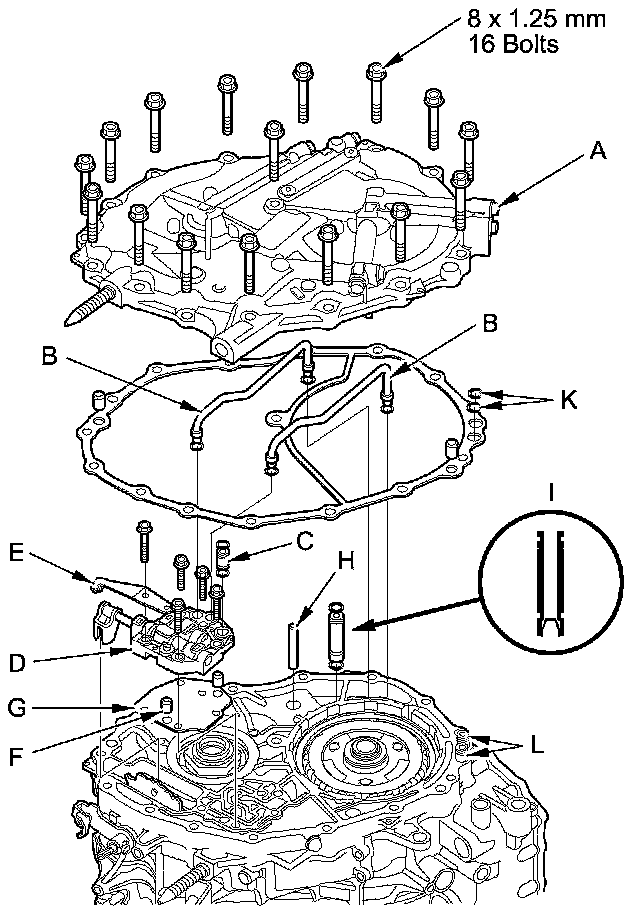 8 x 1.25 mm
16 Bolts

A

B

B

K

I

E

C

H

D

G

F

L