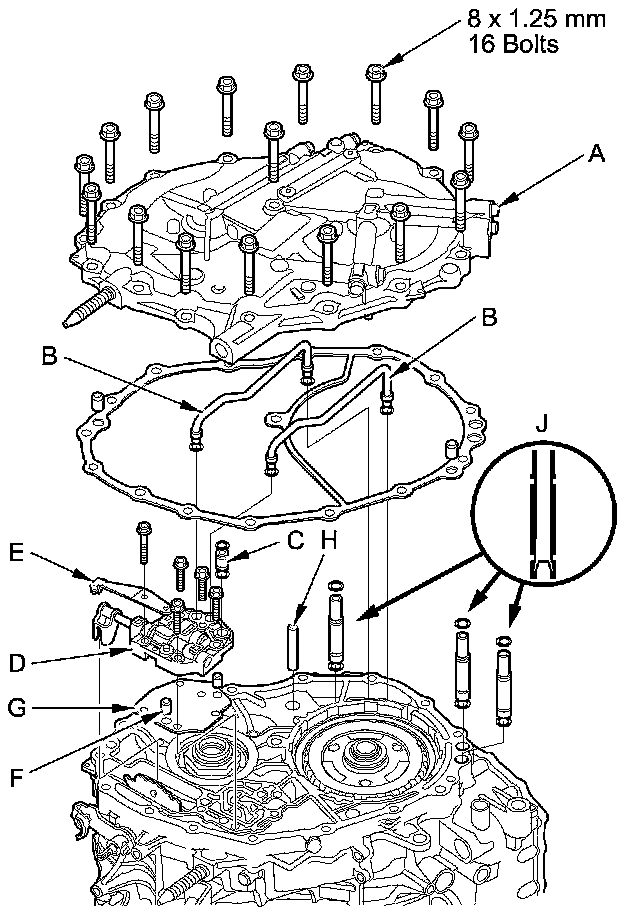 8 x 1.25 mm
16 Bolts

A

B

B

J

E

C

H

D

G

F