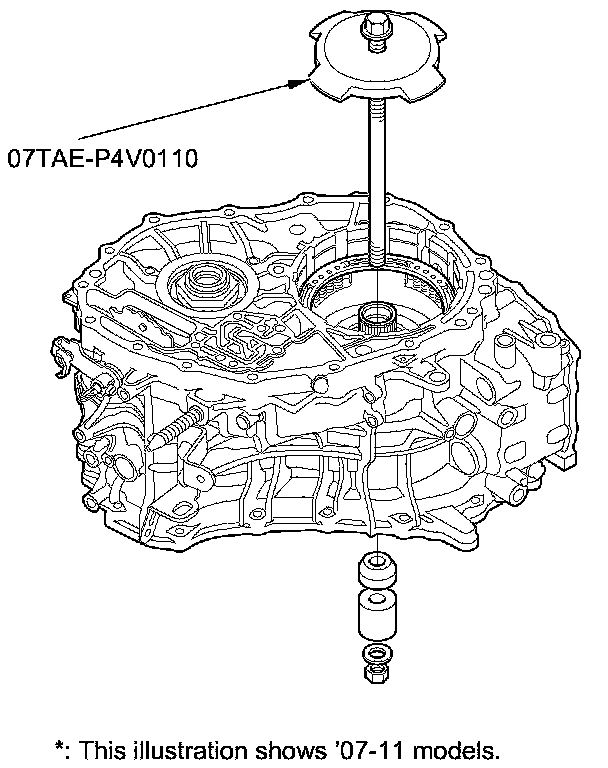 07TAE-P4V0110

*: This illustration shows '07-11 models.