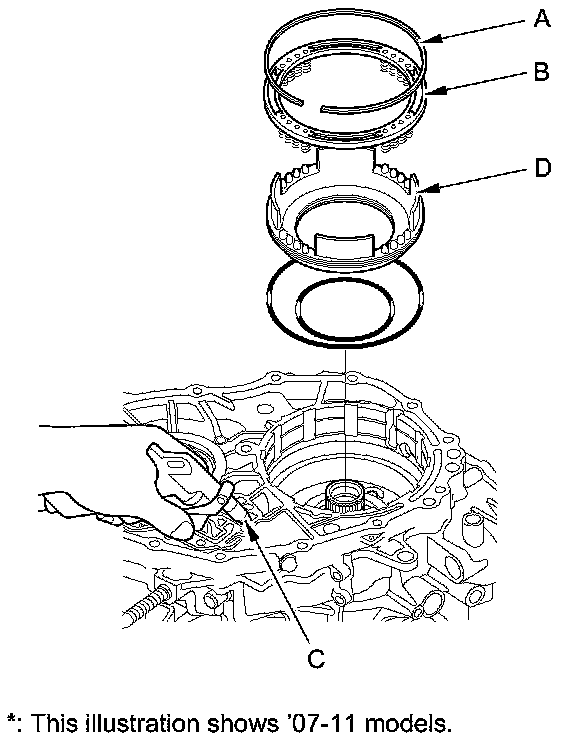 A
B
D
C
*: This illustration shows '07-11 models.