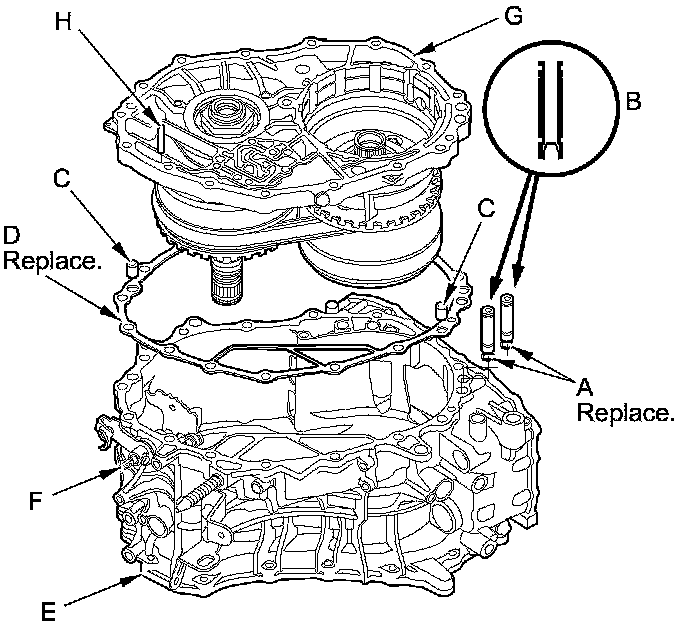 H
G
B
C
C
D
Replace.
A
Replace.
F
E