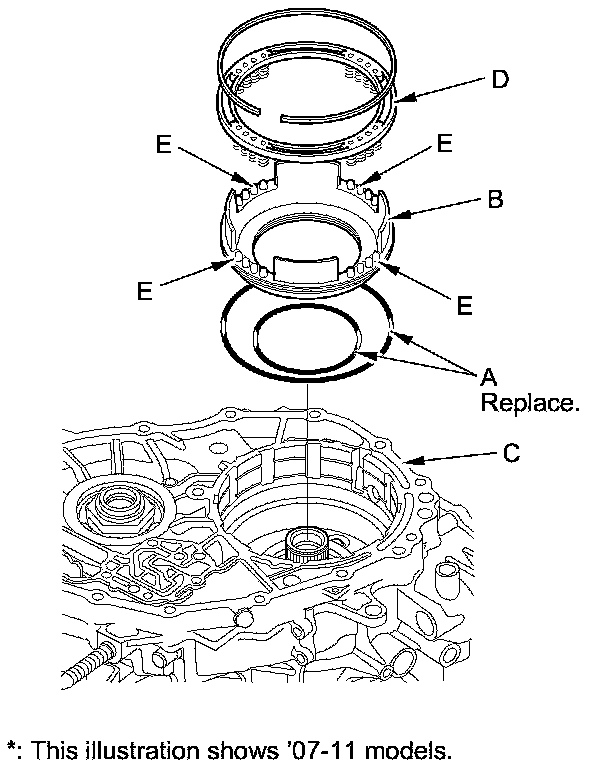 D

E

E

B

E

E

A
Replace.

C

*: This illustration shows '07-11 models.