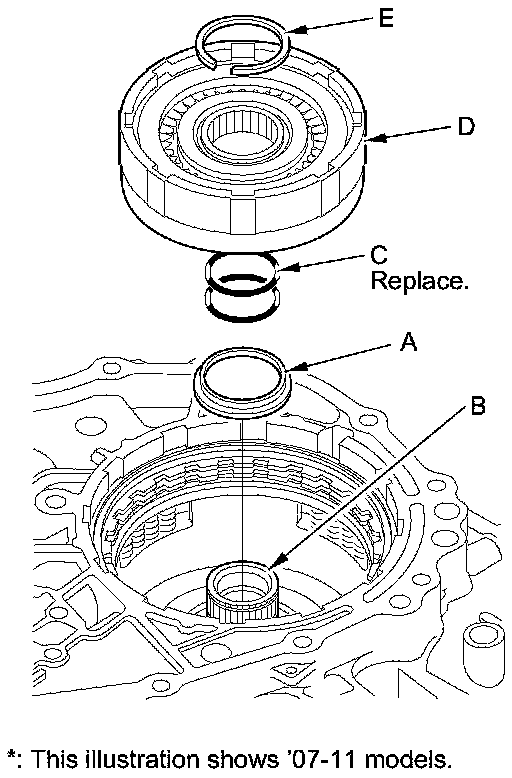 E

D

C
Replace.

A

B

*: This illustration shows '07-11 models.