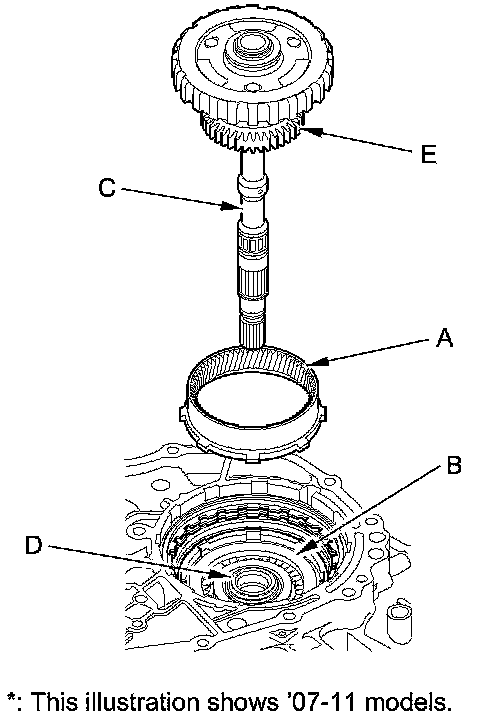 E

C

A

B

D

*: This illustration shows '07-11 models.