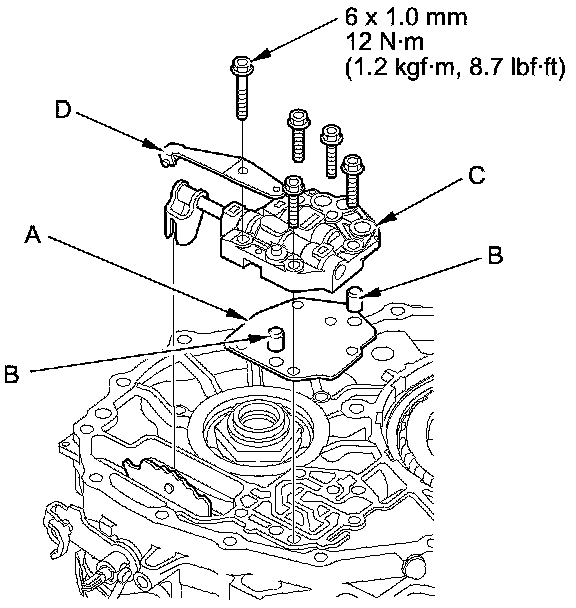 6 x 1.0 mm
12 N·m
(1.2 kgf·m, 8.7 lbf·ft)

D

C

A

B

B