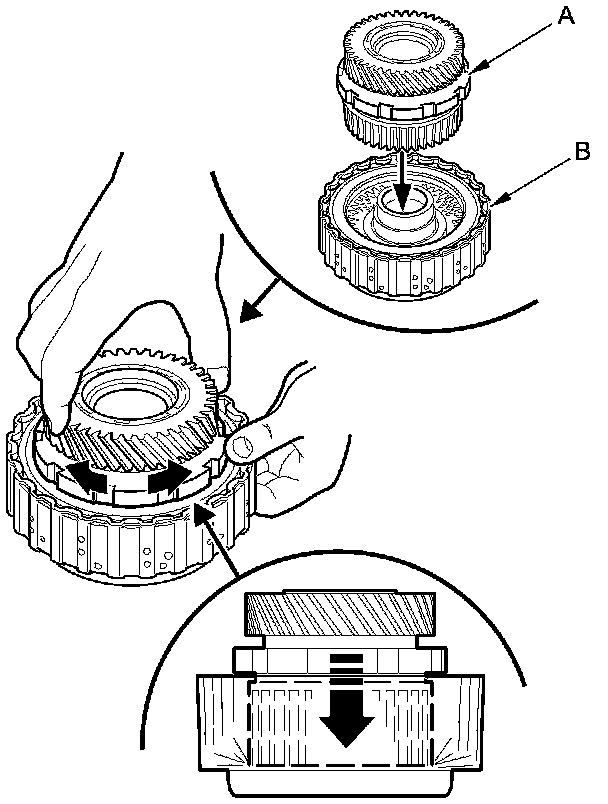 A

B