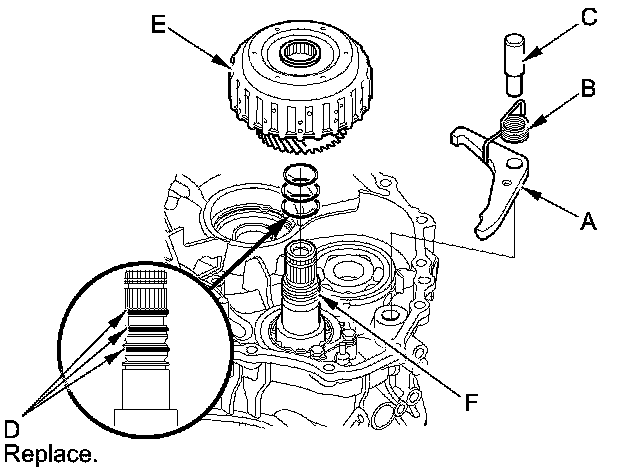 E
C
B
A
F
D
Replace.