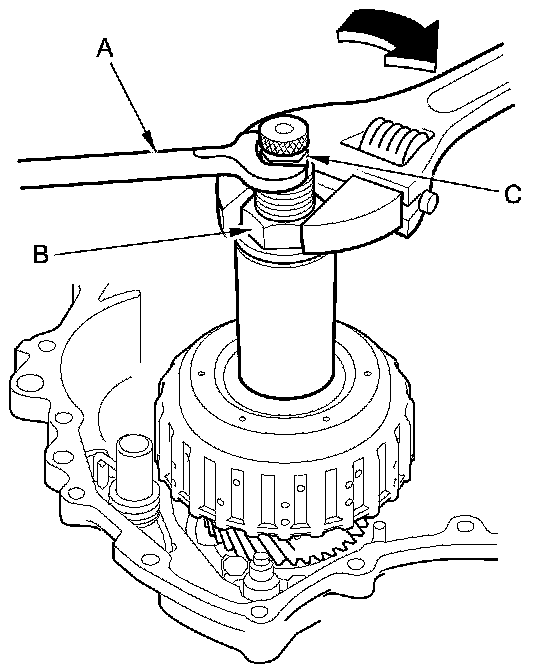 A
C
B