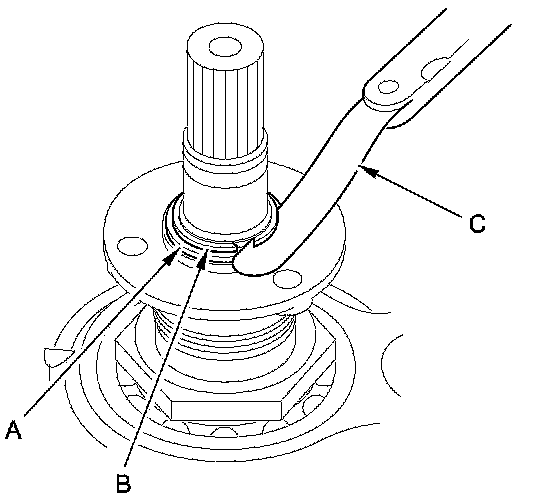 C
A
B