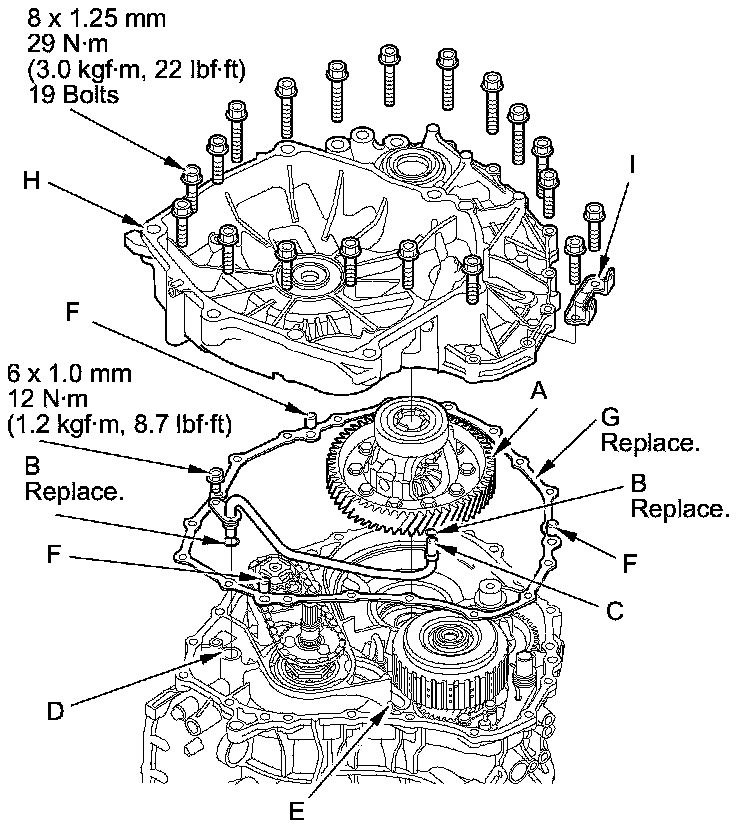 8 x 1.25 mm
29 N·m
(3.0 kgf·m, 22 lbf·ft)
19 Bolts

H

I

F

6 x 1.0 mm
12 N·m
(1.2 kgf·m, 8.7 lbf·ft)

A

G
Replace.

B
Replace.

B
Replace.

F

F

C

D

E