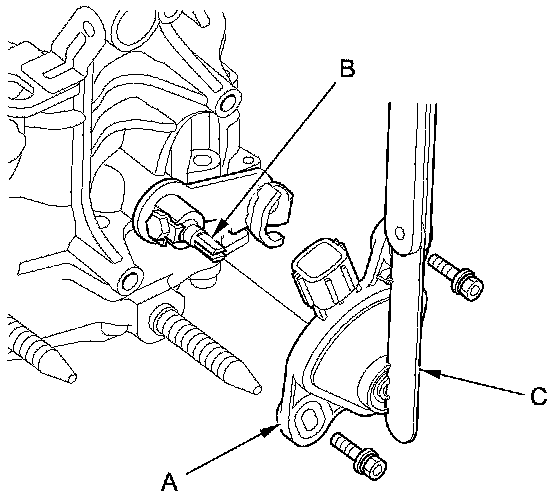 B
C
A