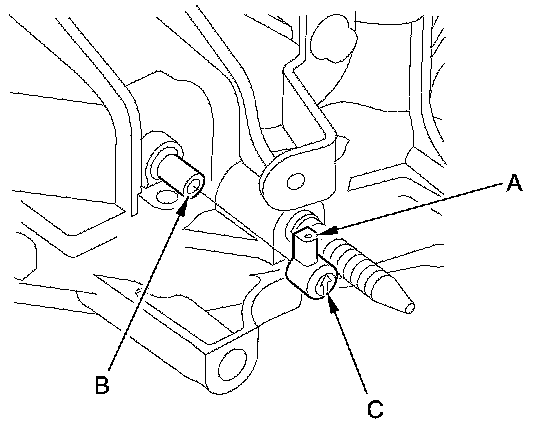 A
B
C