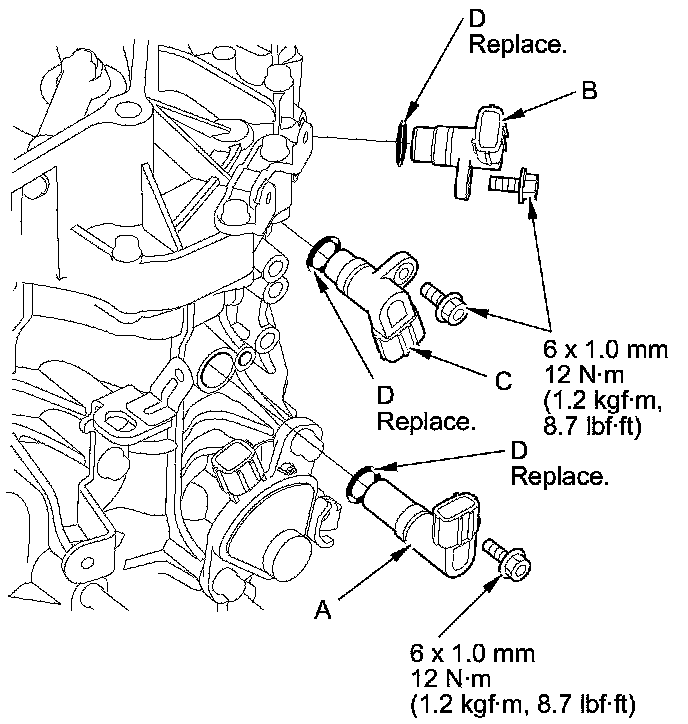 D
Replace.

B

6 x 1.0 mm
12 N·m
(1.2 kgf·m,
8.7 lbf·ft)

C

D
Replace.

D
Replace.

A

6 x 1.0 mm
12 N·m
(1.2 kgf·m, 8.7 lbf·ft)