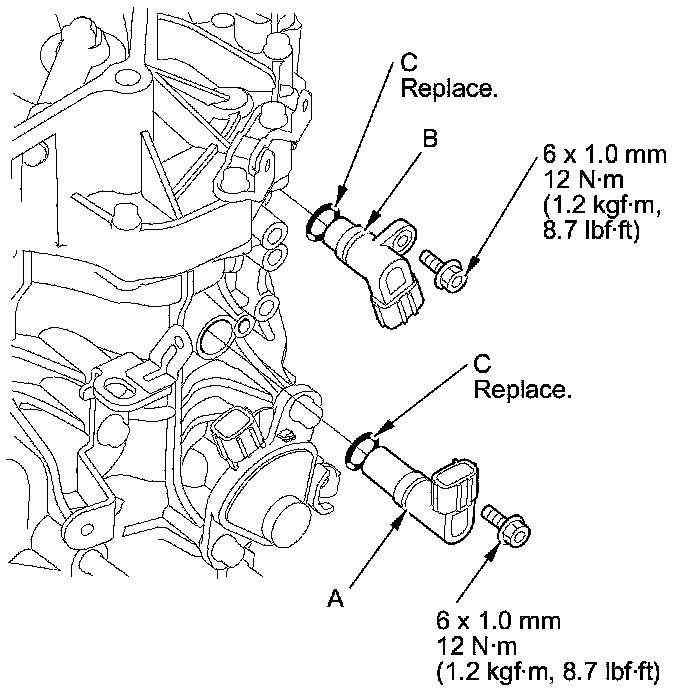 C
Replace.

B

6 x 1.0 mm
12 N·m
(1.2 kgf·m,
8.7 lbf·ft)

C
Replace.

A

6 x 1.0 mm
12 N·m
(1.2 kgf·m, 8.7 lbf·ft)