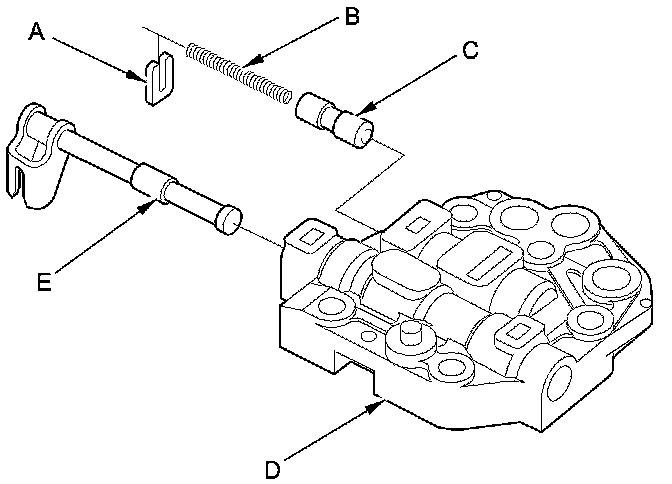 A
B
C
E
D