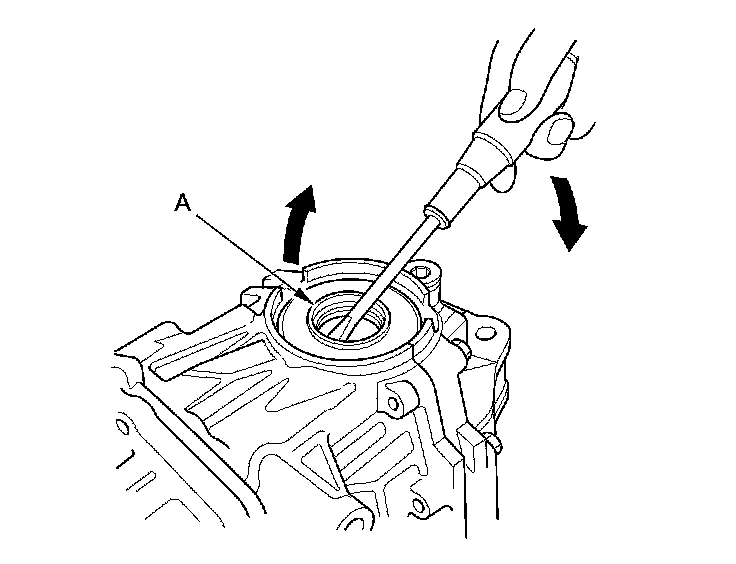 A