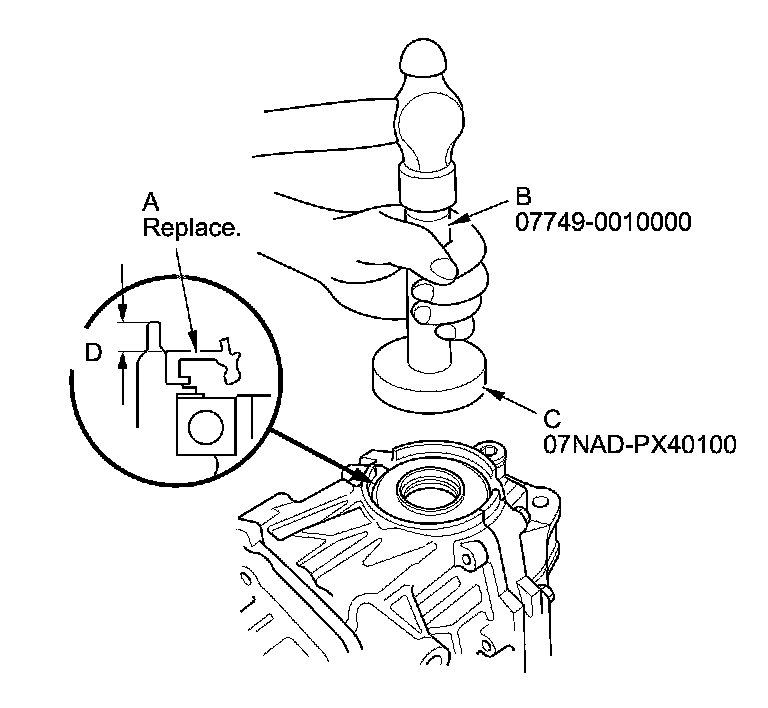 A
Replace.

B
07749-0010000

D

C
07NAD-PX40100