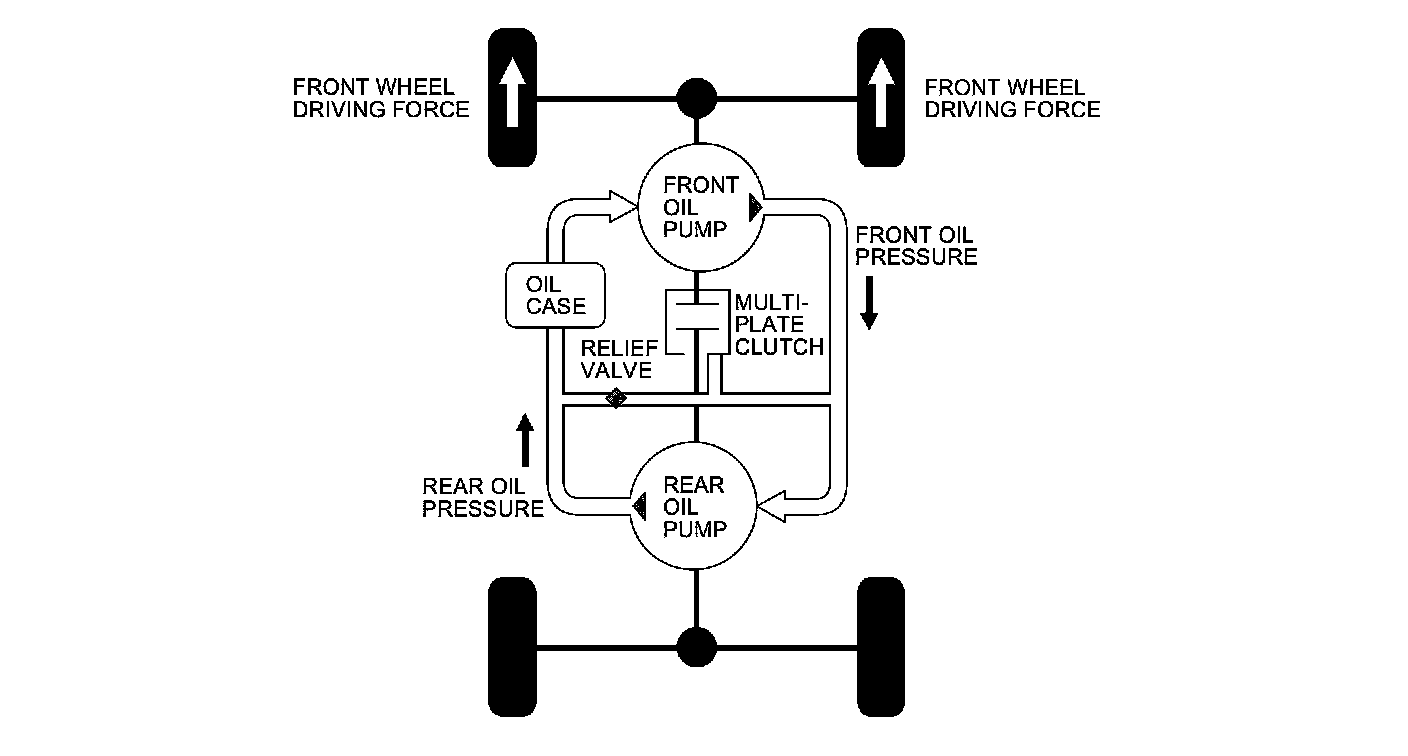 FRONT WHEEL DRIVING FORCE

FRONT WHEEL DRIVING FORCE

FRONT OIL PUMP

FRONT OIL PRESSURE

OIL CASE

MULTI-PLATE CLUTCH

RELIEF VALVE

REAR OIL PRESSURE

REAR OIL PUMP