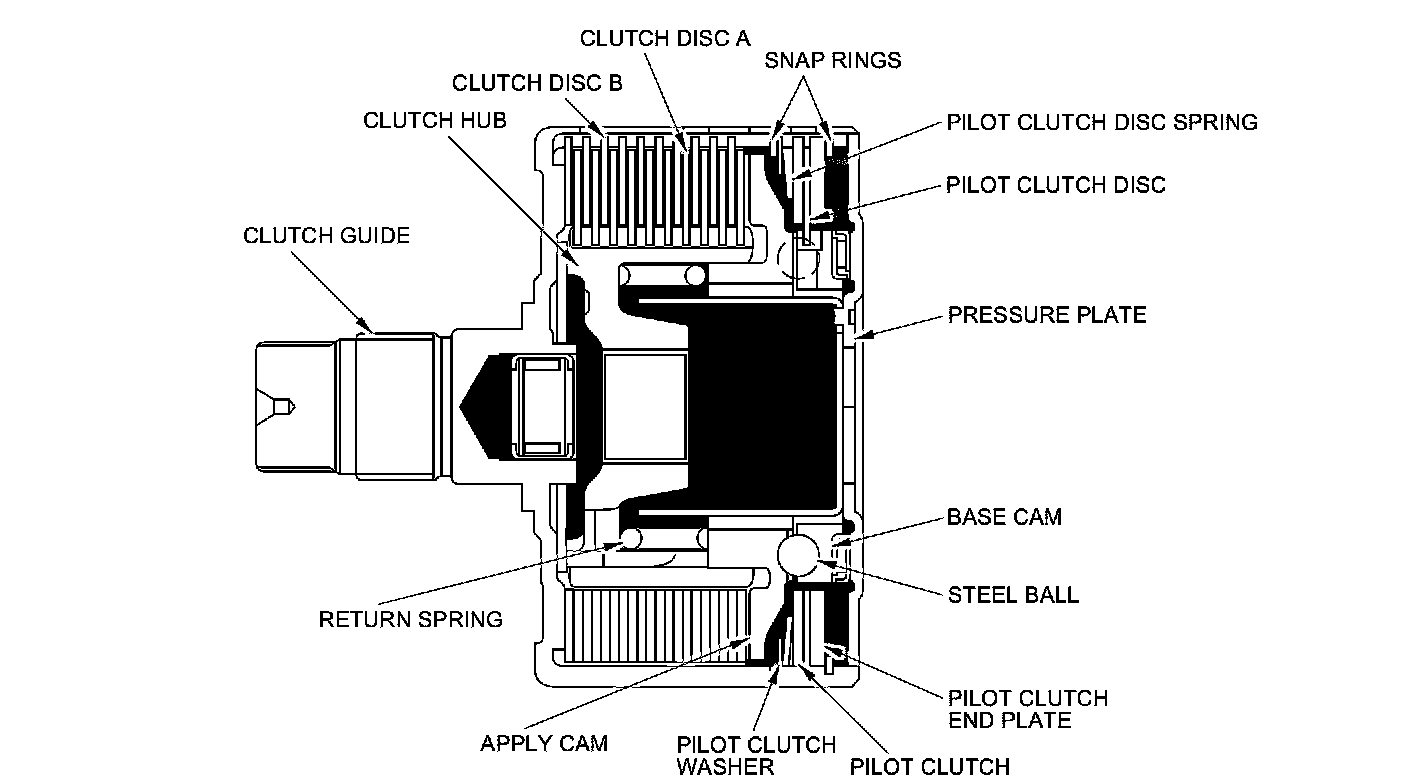 CLUTCH DISC A
SNAP RINGS
CLUTCH DISC B
CLUTCH HUB
PILOT CLUTCH DISC SPRING
PILOT CLUTCH DISC
CLUTCH GUIDE
PRESSURE PLATE
BASE CAM
STEEL BALL
RETURN SPRING
PILOT CLUTCH END PLATE
APPLY CAM
PILOT CLUTCH WASHER
PILOT CLUTCH