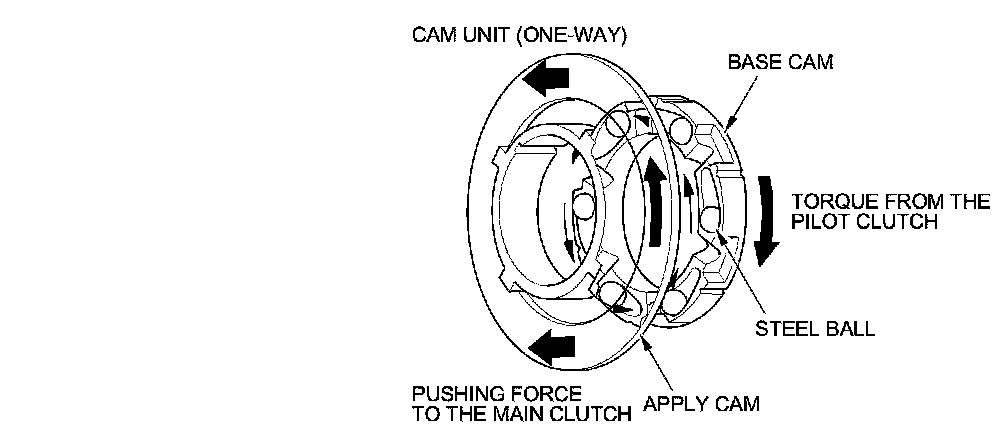 CAM UNIT (ONE-WAY)

BASE CAM

TORQUE FROM THE PILOT CLUTCH

STEEL BALL

PUSHING FORCE TO THE MAIN CLUTCH

APPLY CAM