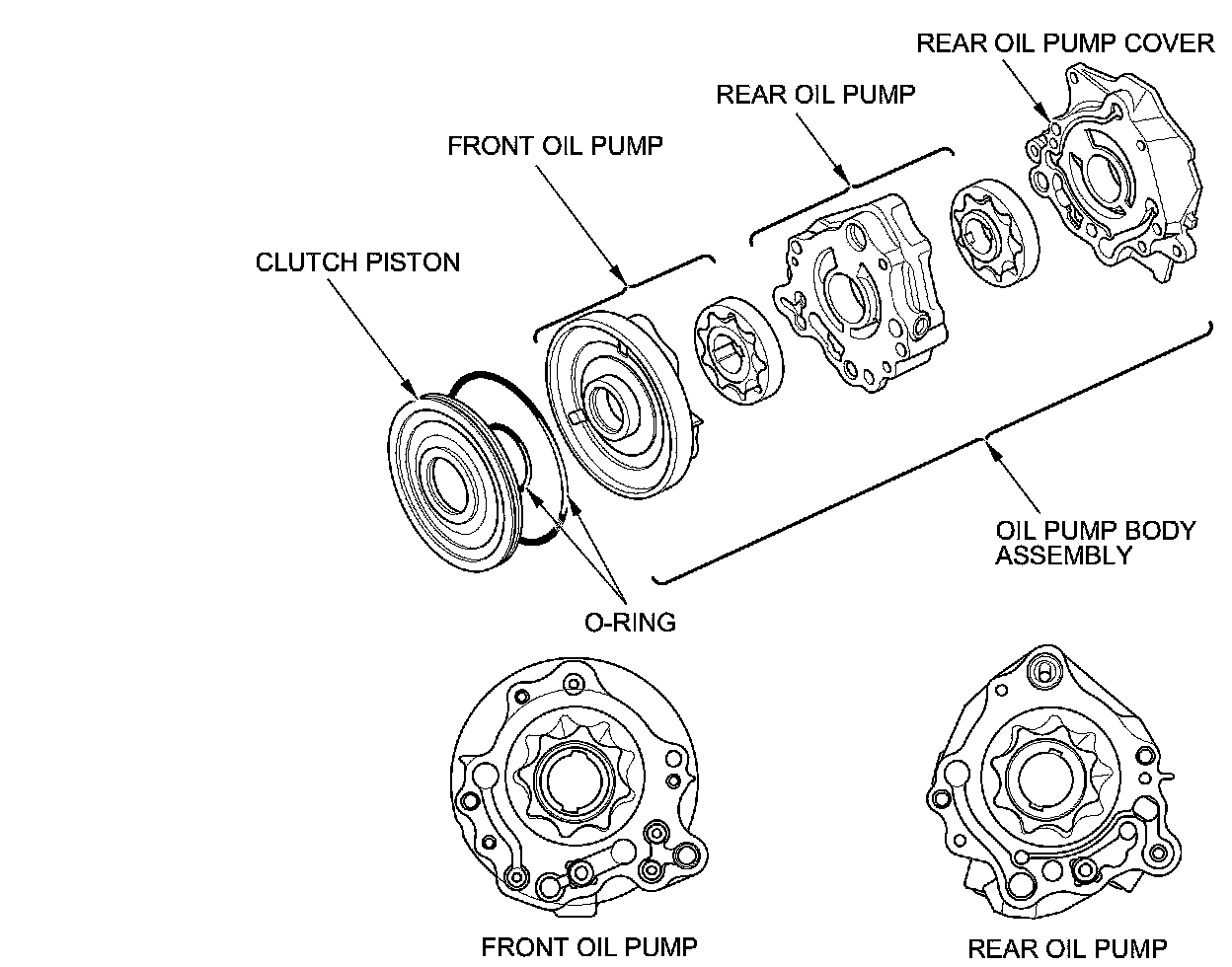 REAR OIL PUMP COVER

REAR OIL PUMP

FRONT OIL PUMP

CLUTCH PISTON

OIL PUMP BODY ASSEMBLY

O-RING

FRONT OIL PUMP

REAR OIL PUMP