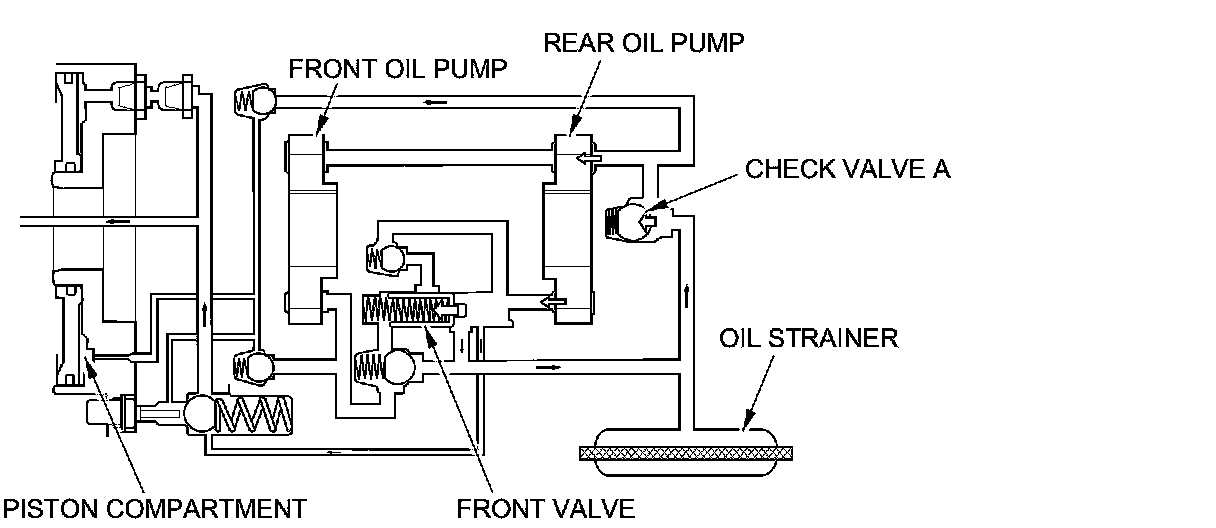 REAR OIL PUMP
FRONT OIL PUMP
CHECK VALVE A
OIL STRAINER
PISTON COMPARTMENT
FRONT VALVE