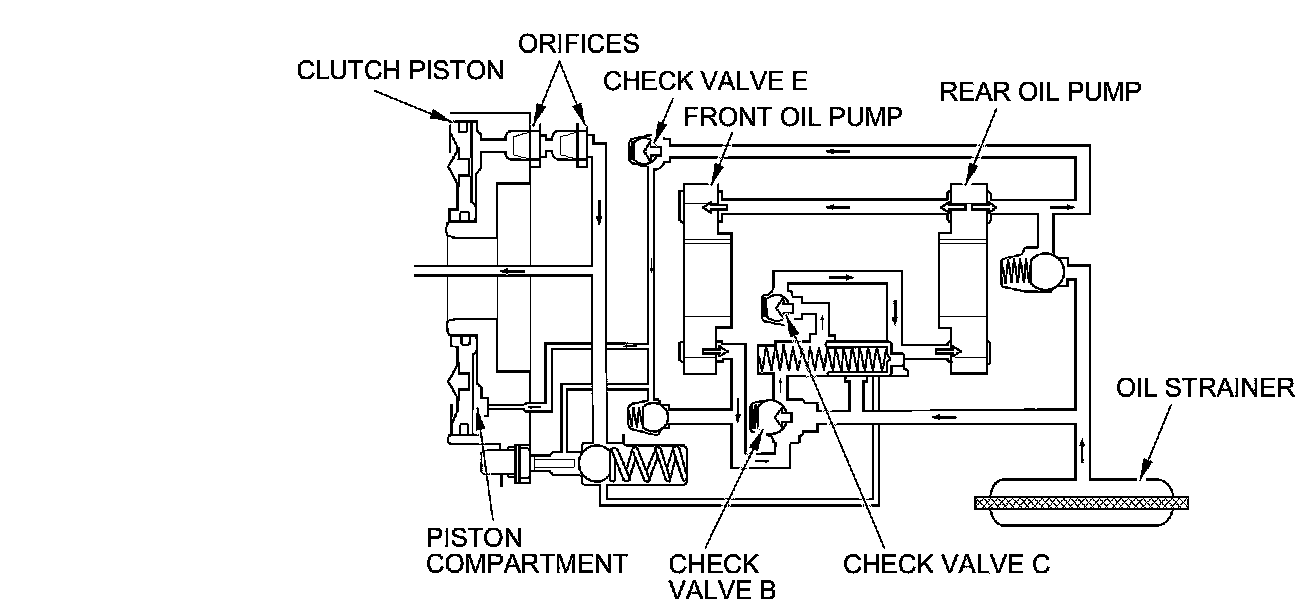 ORIFICES
CLUTCH PISTON
CHECK VALVE E
FRONT OIL PUMP
REAR OIL PUMP
OIL STRAINER
PISTON COMPARTMENT
CHECK VALVE B
CHECK VALVE C