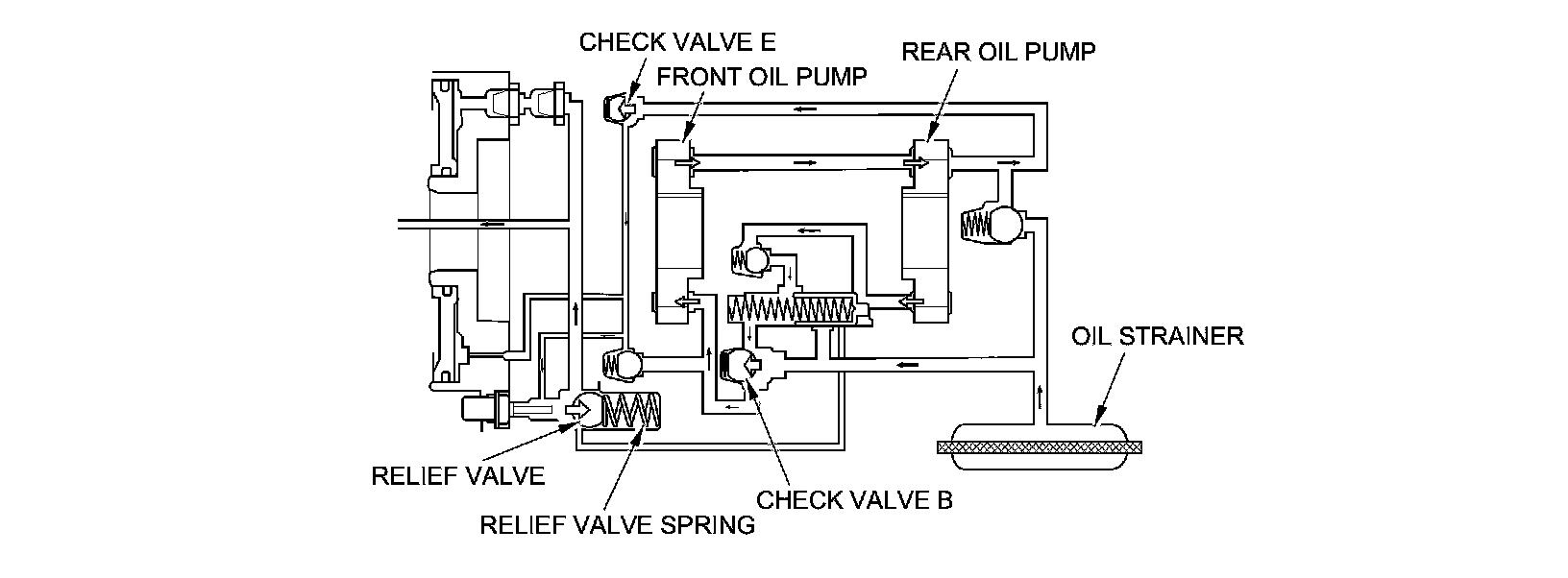 CHECK VALVE E
FRONT OIL PUMP
REAR OIL PUMP
OIL STRAINER
RELIEF VALVE
RELIEF VALVE SPRING
CHECK VALVE B