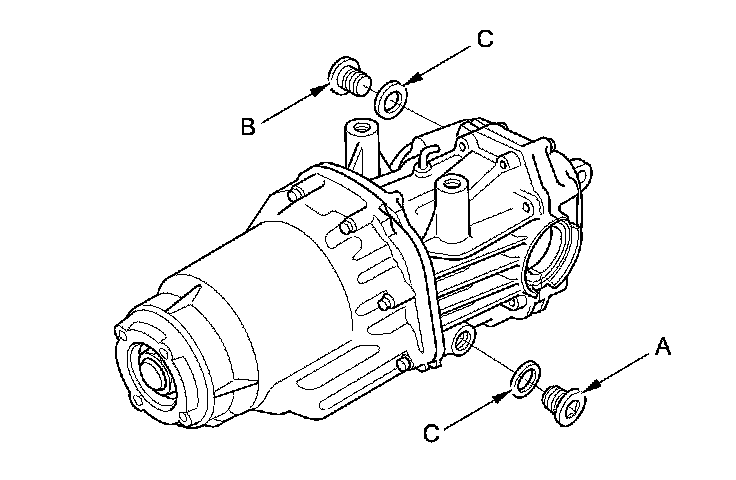 C
B
A
C