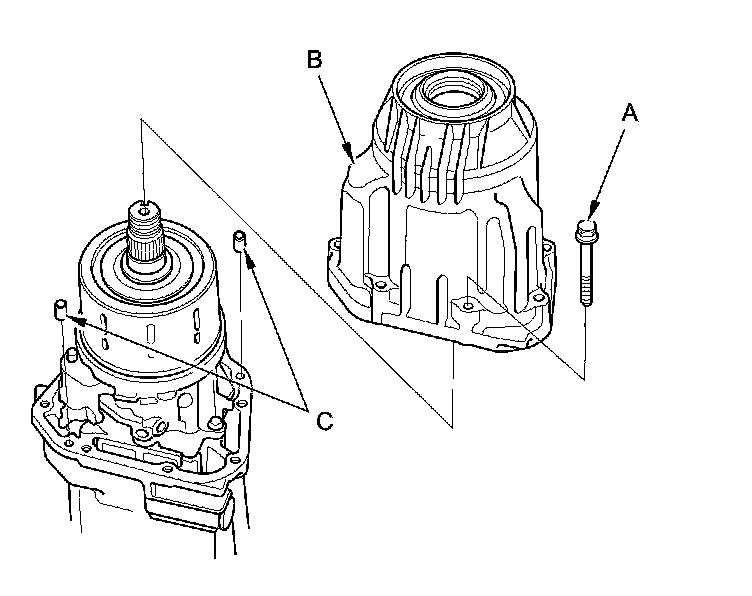 B
A
C