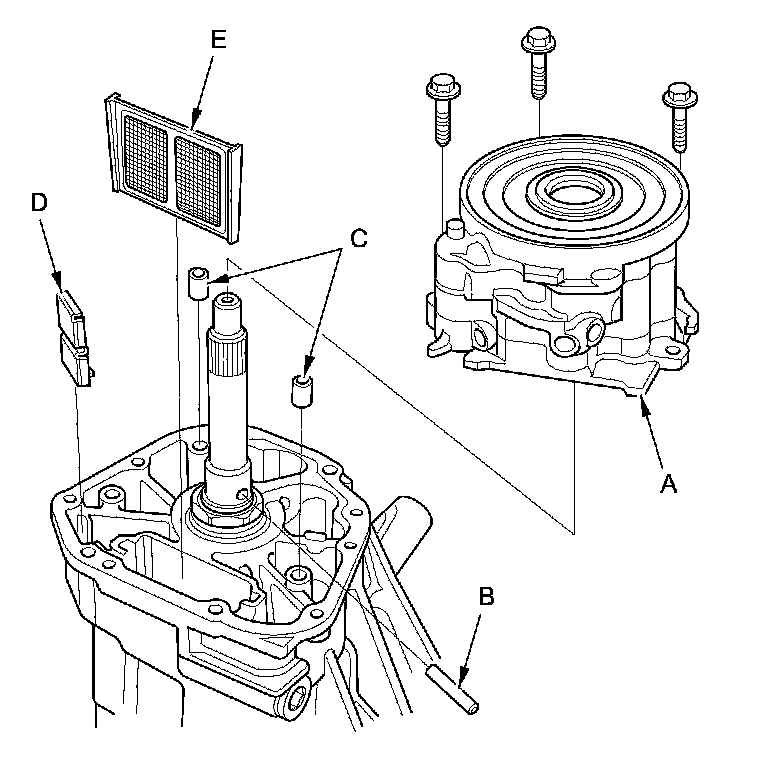 E
D
C
A
B