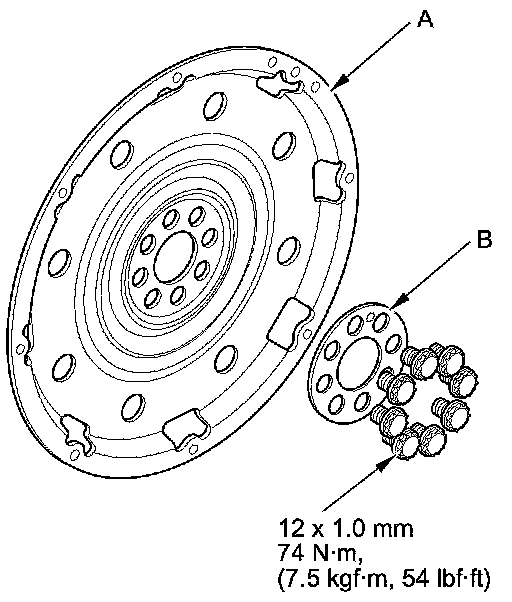 A

B

12 x 1.0 mm
74 N·m,
(7.5 kgf·m, 54 lbf·ft)