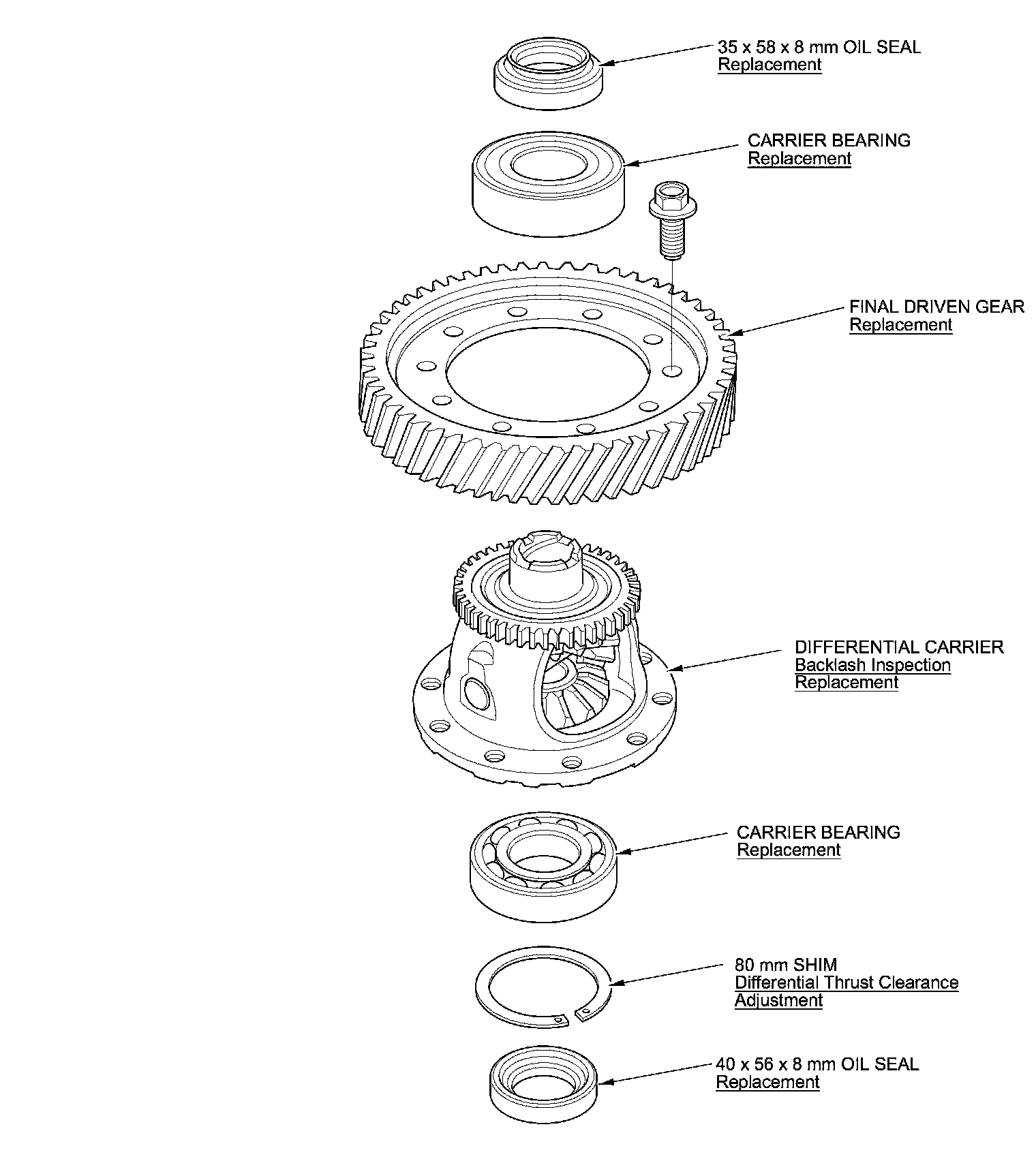 35 x 58 x 8 mm OIL SEAL
Replacement

CARRIER BEARING
Replacement

FINAL DRIVEN GEAR
Replacement

DIFFERENTIAL CARRIER
Backlash Inspection
Replacement

CARRIER BEARING
Replacement

80 mm SHIM
Differential Thrust Clearance Adjustment

40 x 56 x 8 mm OIL SEAL
Replacement