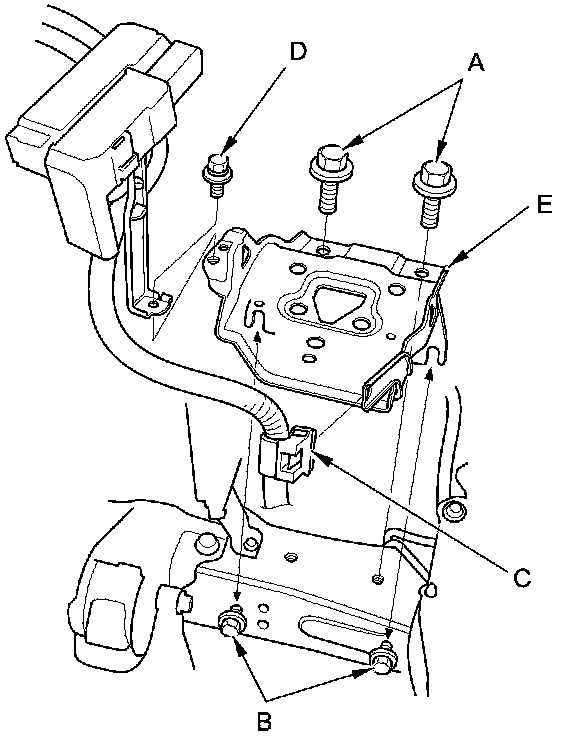 D
A
E
C
B