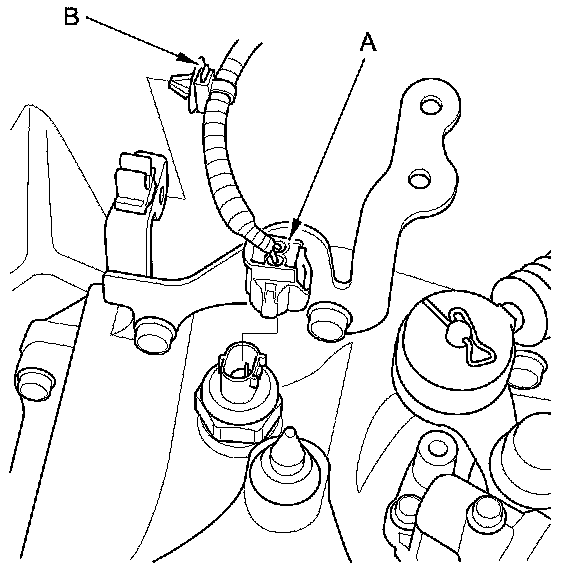 B
A