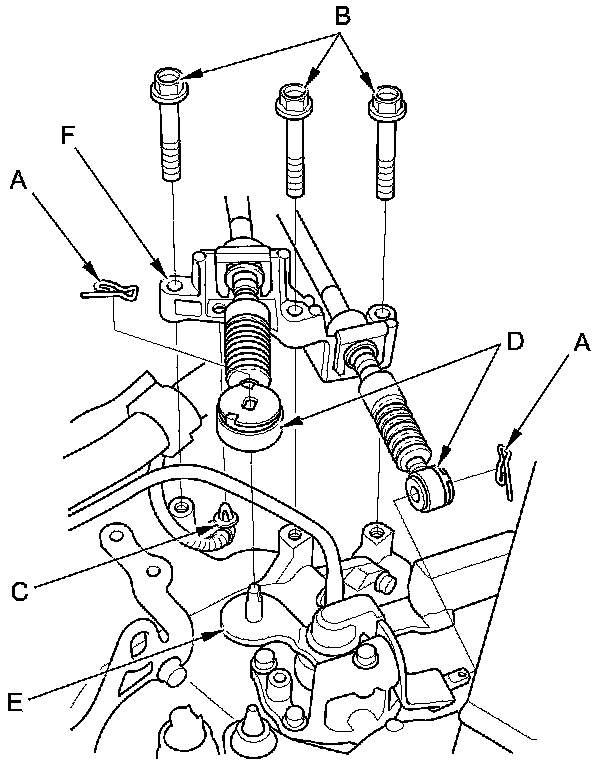 B
F
A
D
A
C
E