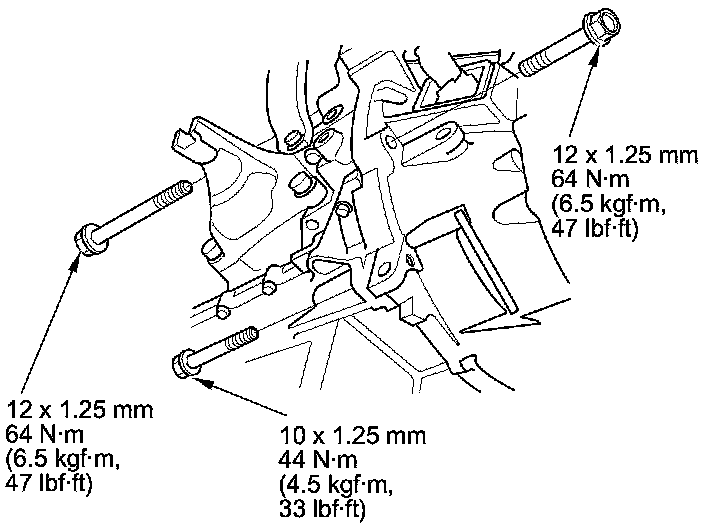 12 x 1.25 mm
64 N·m
(6.5 kgf·m,
47 lbf·ft)

12 x 1.25 mm
64 N·m
(6.5 kgf·m,
47 lbf·ft)

10 x 1.25 mm
44 N·m
(4.5 kgf·m,
33 lbf·ft)