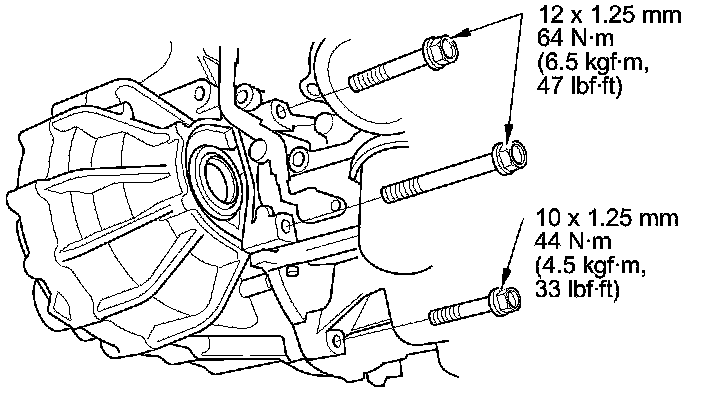 12 x 1.25 mm
64 N·m
(6.5 kgf·m,
47 lbf·ft)

10 x 1.25 mm
44 N·m
(4.5 kgf·m,
33 lbf·ft)