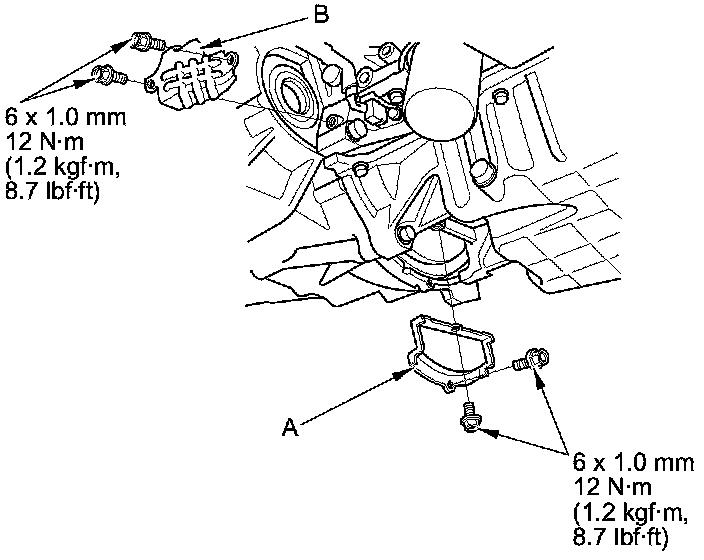 B

6 x 1.0 mm
12 N·m
(1.2 kgf·m,
8.7 lbf·ft)

A

6 x 1.0 mm
12 N·m
(1.2 kgf·m,
8.7 lbf·ft)