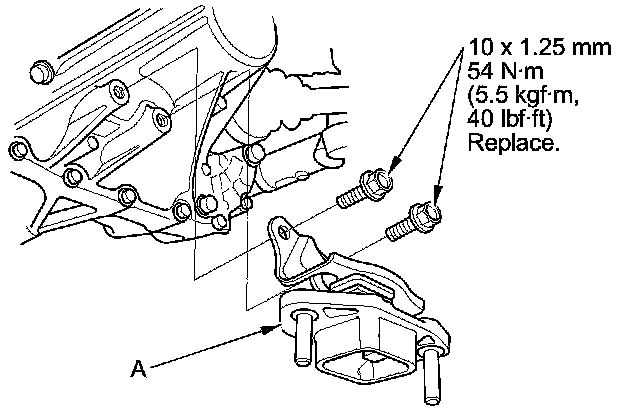 10 x 1.25 mm
54 N·m
(5.5 kgf·m,
40 lbf·ft)
Replace.

A