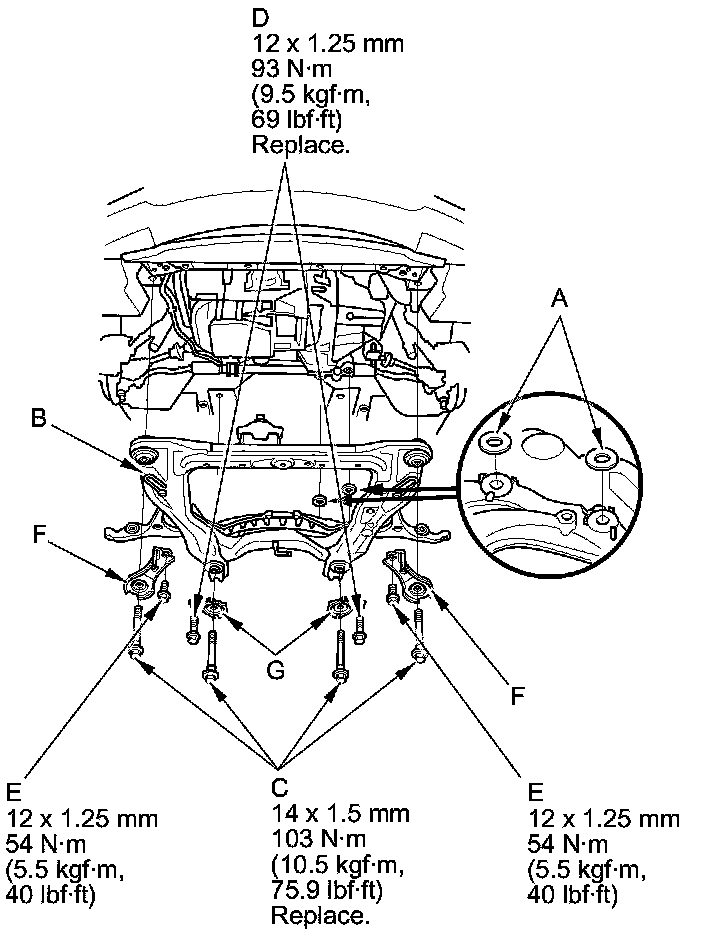 D
12 x 1.25 mm
93 N·m
(9.5 kgf·m,
69 lbf·ft)
Replace.

A

B

F

G

F

E
12 x 1.25 mm
54 N·m
(5.5 kgf·m,
40 lbf·ft)

C
14 x 1.5 mm
103 N·m
(10.5 kgf·m,
75.9 lbf·ft)
Replace.

E
12 x 1.25 mm
54 N·m
(5.5 kgf·m,
40 lbf·ft)